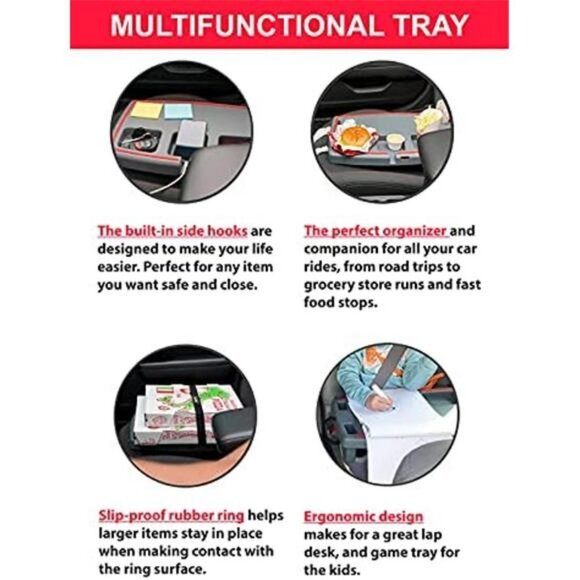 MULTIFUNCTIONAL TRAY

The built-in side hooks are designed to make your life easier. Perfect for any item you want safe and close.

The perfect organizer and companion for all your car rides, from road trips to grocery store runs and fast food stops.

Slip-proof rubber ring helps larger items stay in place when making contact with the ring surface.

Ergonomic design makes for a great lap desk, and game tray for the kids.